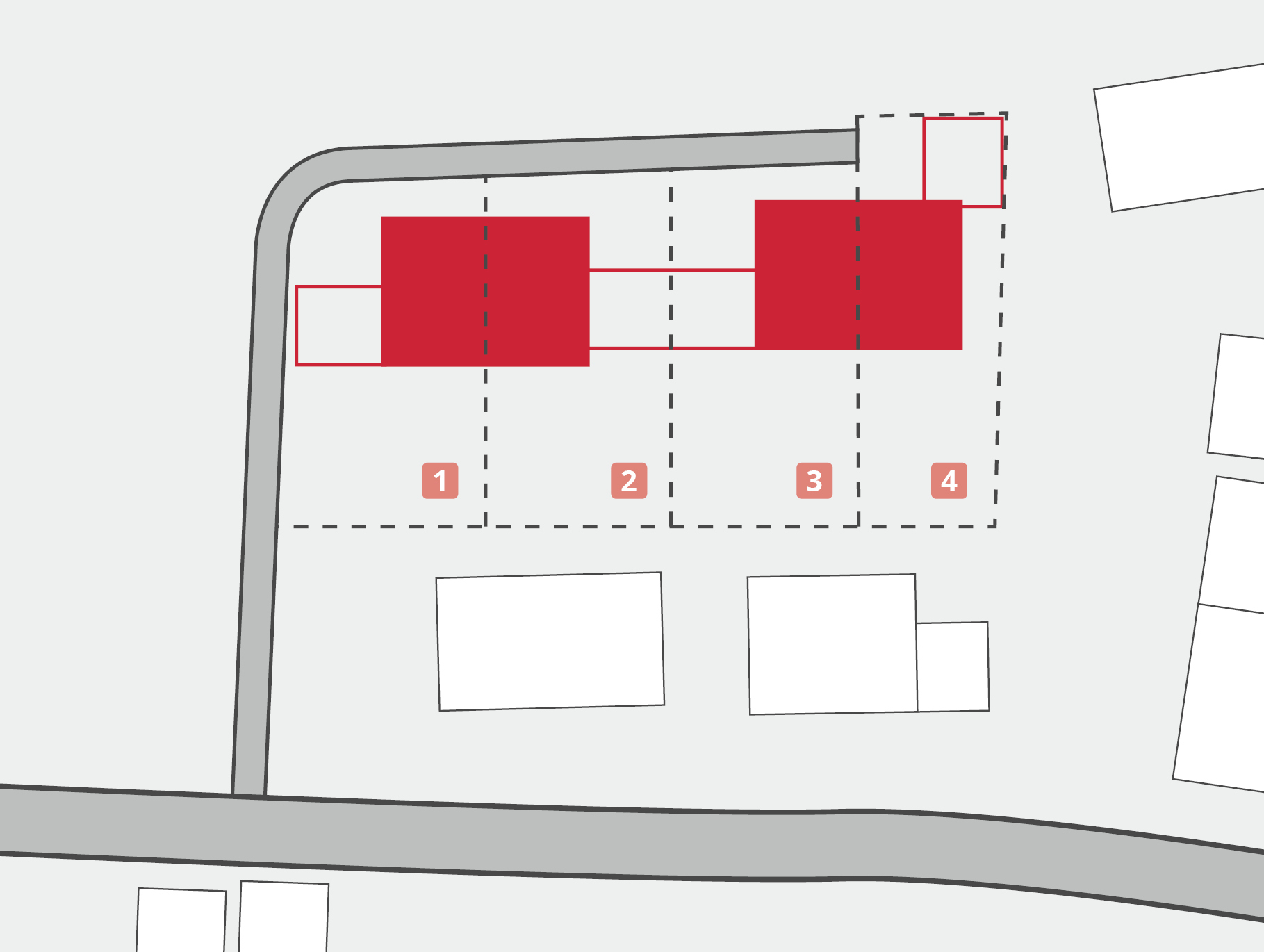 1
2
3
4